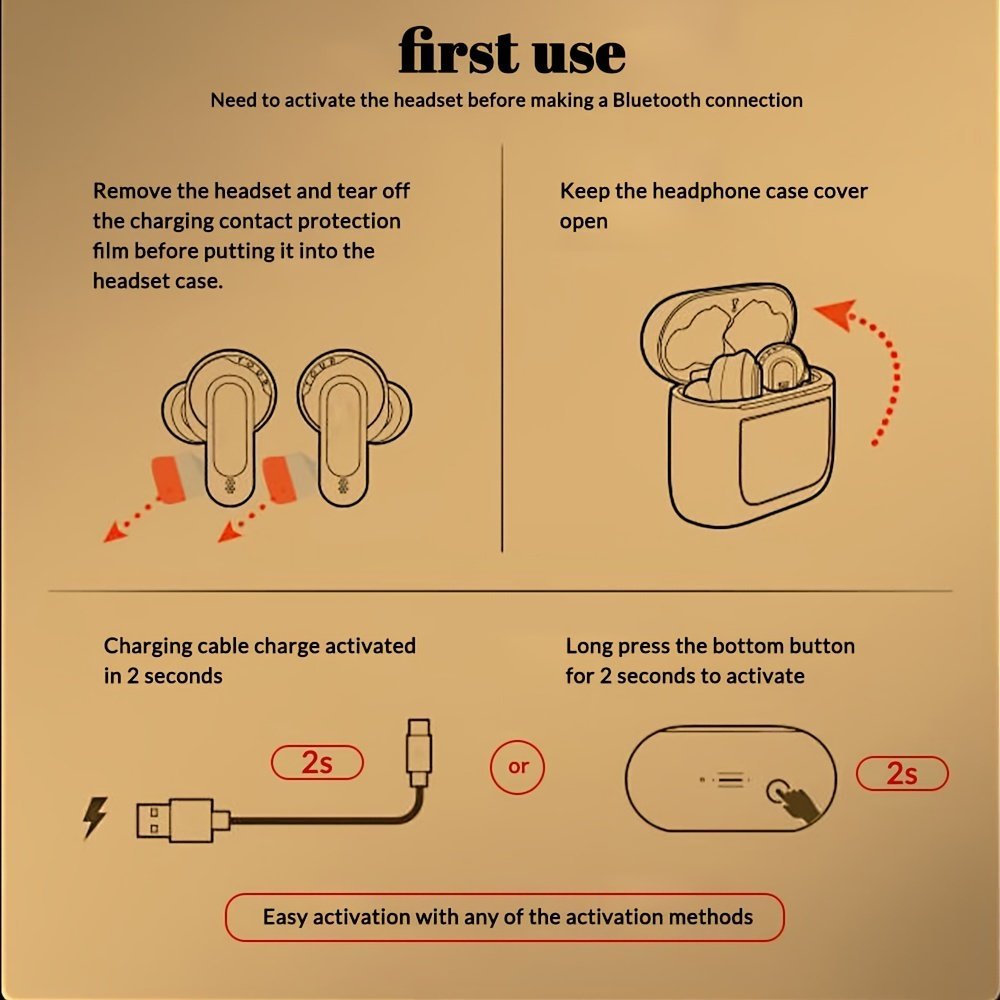 first use

Need to activate the headset before making a Bluetooth connection

Remove the headset and tear off the charging contact protection film before putting it into the headset case.

Keep the headphone case cover open

Charging cable charge activated in 2 seconds

2s

or

Long press the bottom button for 2 seconds to activate

2s

Easy activation with any of the activation methods