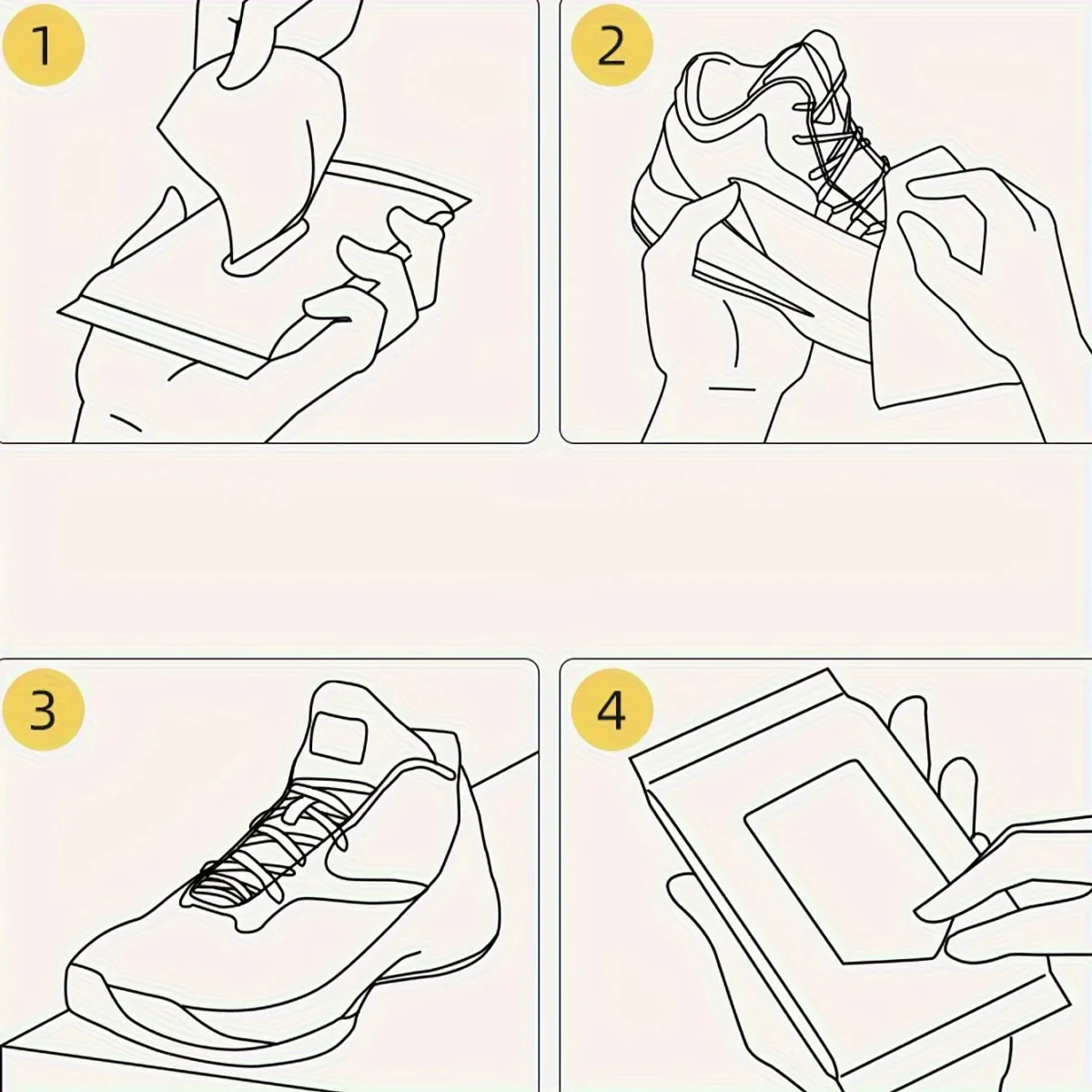 1

2

3

4